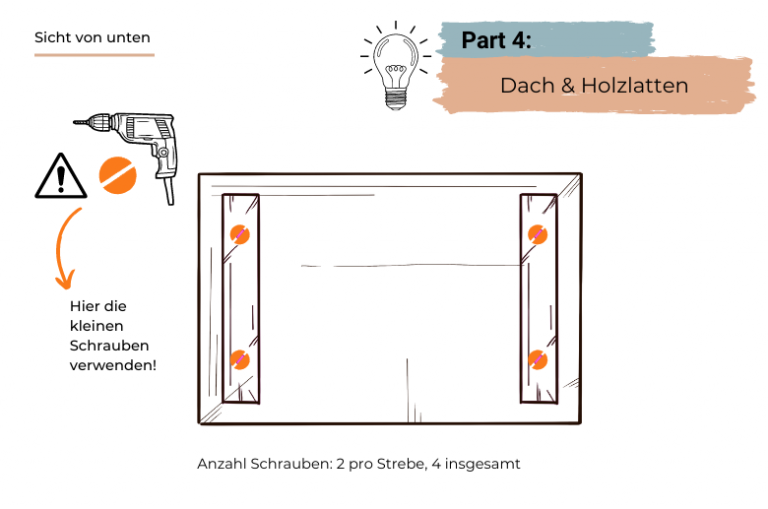 Sicht von unten

Part 4:

Dach & Holzlatten

Hier die kleinen Schrauben verwenden!

Anzahl Schrauben: 2 pro Strebe, 4 insgesamt